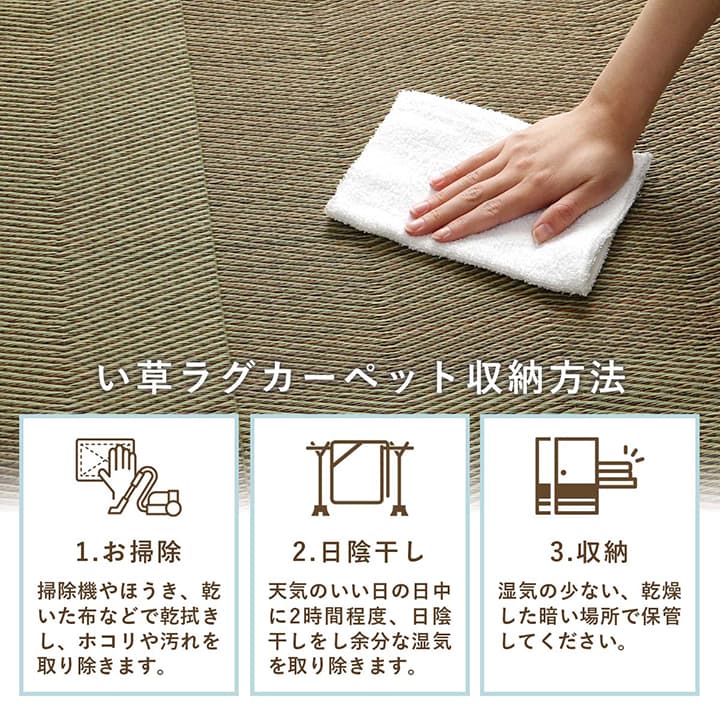 い草ラグカーペット収納方法

1.お掃除

掃除機やほうき、乾いた布などで乾拭きし、ホコリや汚れを取り除きます。

2.日陰干し

天気のいい日の日中に2時間程度、日陰干しをし余分な湿気を取り除きます。

3.収納

湿気の少ない、乾燥した暗い場所で保管してください。