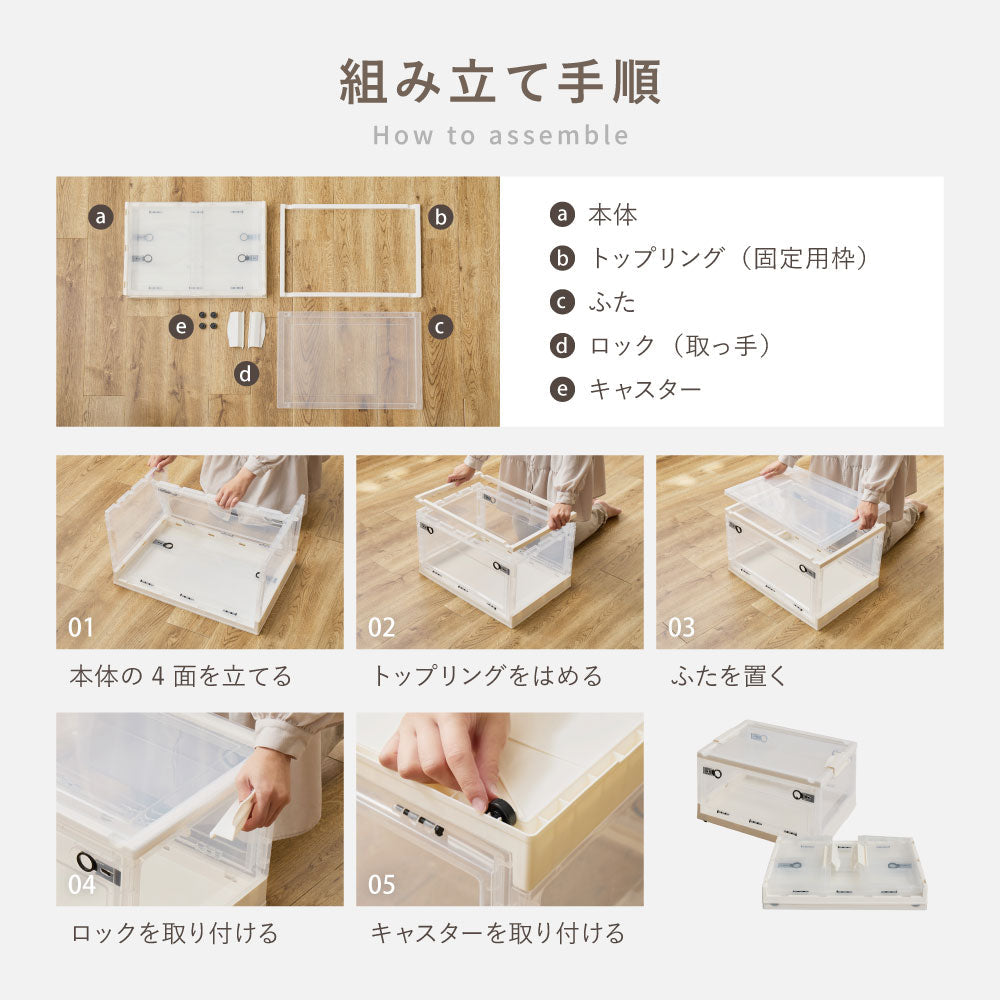 組み立て手順
How to assemble

a
b
e
c
d

a 本体
b トップリング（固定用枠）
c ふた
d ロック（取っ手）
e キャスター

01
本体の 4 面を立てる

02
トップリングをはめる

03
ふたを置く

04
ロックを取り付ける

05
キャスターを取り付ける