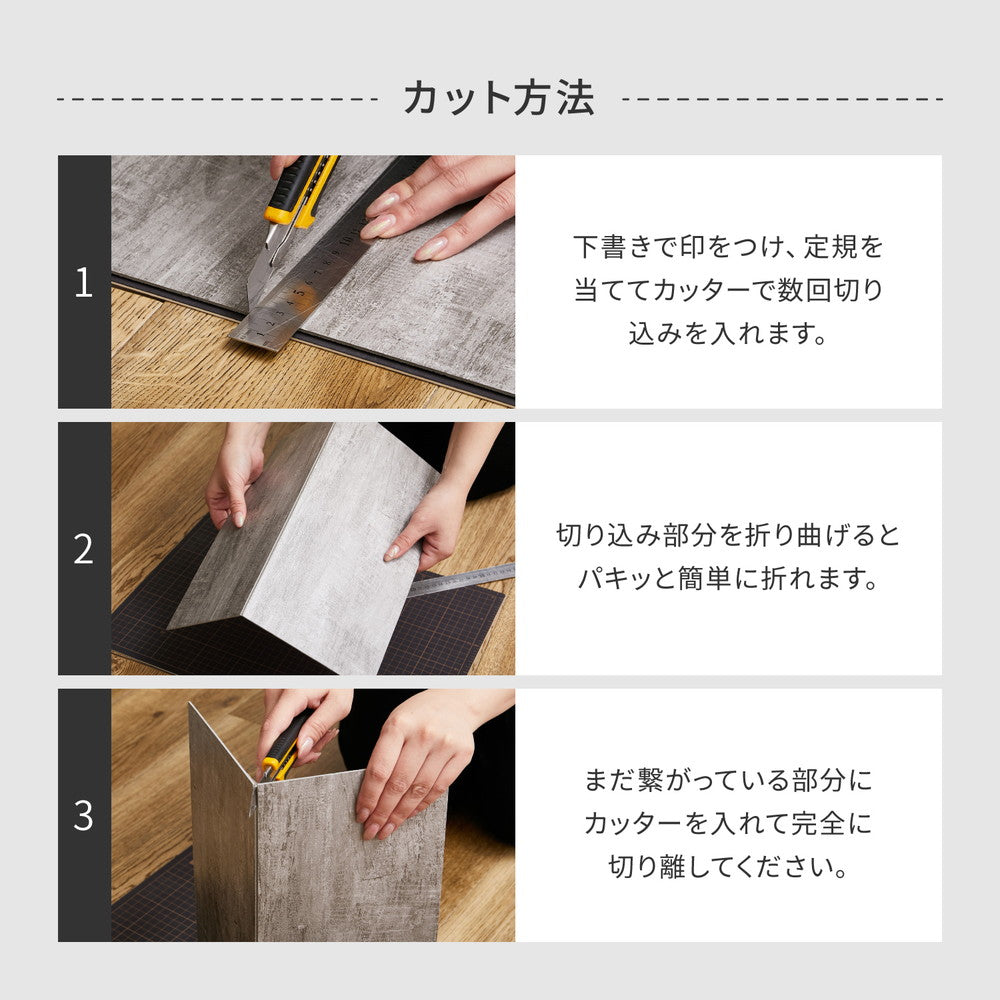 カット方法

1

下書きで印をつけ、定規を当ててカッターで数回切り込みを入れます。

2

切り込み部分を折り曲げるとパキッと簡単に折れます。

3

まだ繋がっている部分にカッターを入れて完全に切り離してください。