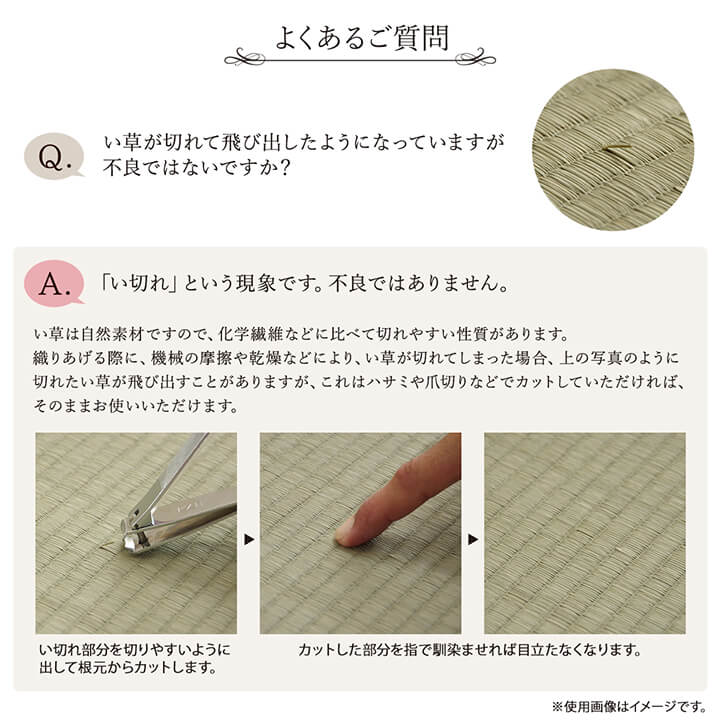 よくあるご質問

Q. い草が切れて飛び出したようになっていますが不良ではないですか？

A. 「い切れ」という現象です。不良ではありません。

い草は自然素材ですので、化学繊維などに比べて切れやすい性質があります。
織りあげる際に、機械の摩擦や乾燥などにより、い草が切れてしまった場合、上の写真のように切れたい草が飛び出すことがありますが、これはハサミや爪切りなどでカットしていただければ、そのままお使いいただけます。

い切れ部分を切りやすいように出して根元からカットします。

カットした部分を指で馴染ませれば目立たなくなります。

※使用画像はイメージです。