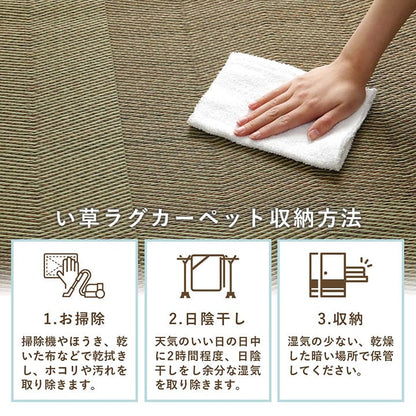 い草ラグカーペット収納方法

1.お掃除

掃除機やほうき、乾いた布などで乾拭きし、ホコリや汚れを取り除きます。

2.日陰干し

天気のいい日の日中に2時間程度、日陰干しをし余分な湿気を取り除きます。

3.収納

湿気の少ない、乾燥した暗い場所で保管してください。