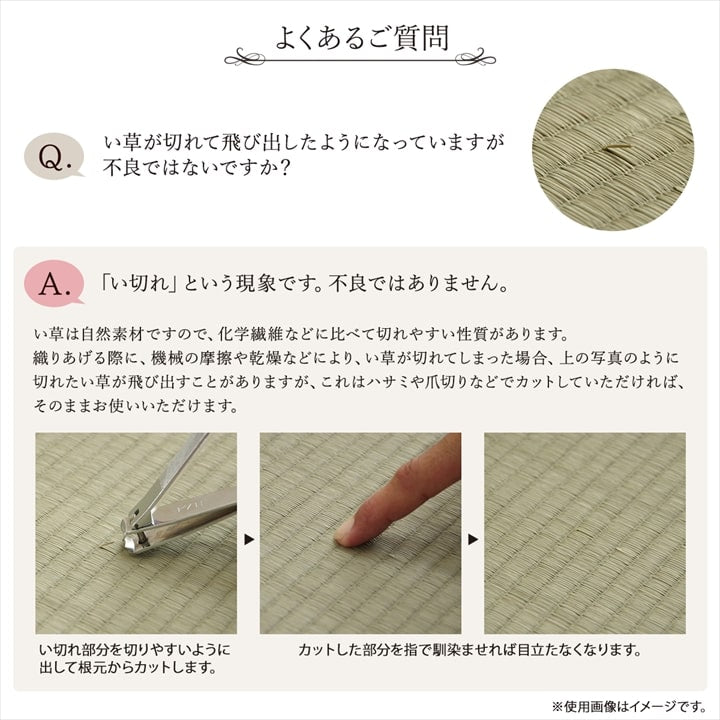 よくあるご質問

Q.

い草が切れて飛び出したようになっていますが不良ではないですか?

A.

「い切れ」という現象です。不良ではありません。

い草は自然素材ですので、化学繊維などに比べて切れやすい性質があります。
織りあげる際に、機械の摩擦や乾燥などにより、い草が切れてしまった場合、上の写真のように切れたい草が飛び出すことがありますが、これはハサミや爪切りなどでカットしていただければ、そのままお使いいただけます。

い切れ部分を切りやすいように出して根元からカットします。

カットした部分を指で馴染ませれば目立たなくなります。

※使用画像はイメージです。