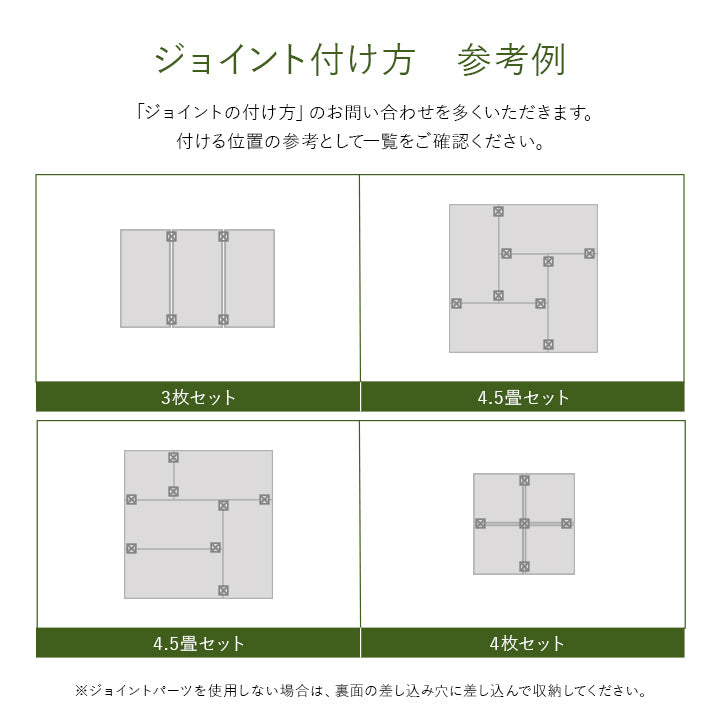 ジョイント付け方　参考例

「ジョイントの付け方」のお問い合わせを多くいただきます。
付ける位置の参考として一覧をご確認ください。

3枚セット

4.5畳セット

4.5畳セット

4枚セット

※ジョイントパーツを使用しない場合は、裏面の差し込み穴に差し込んで収納してください。