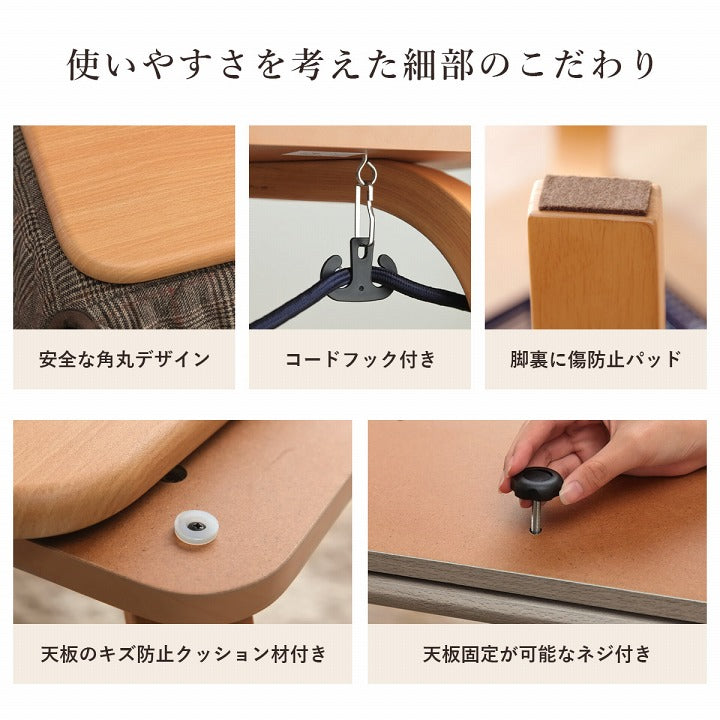 使いやすさを考えた細部のこだわり

安全な角丸デザイン

コードフック付き

脚裏に傷防止パッド

天板のキズ防止クッション材付き

天板固定が可能なネジ付き