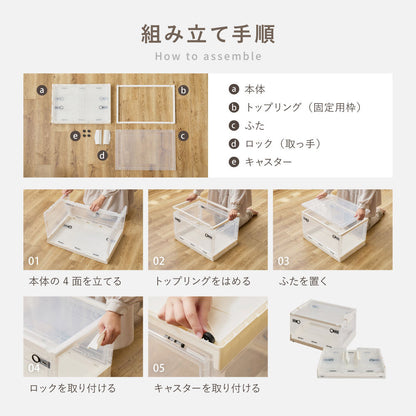 組み立て手順
How to assemble

a
b
e
c
d

a 本体
b トップリング（固定用枠）
c ふた
d ロック（取っ手）
e キャスター

01
本体の 4 面を立てる

02
トップリングをはめる

03
ふたを置く

04
ロックを取り付ける

05
キャスターを取り付ける