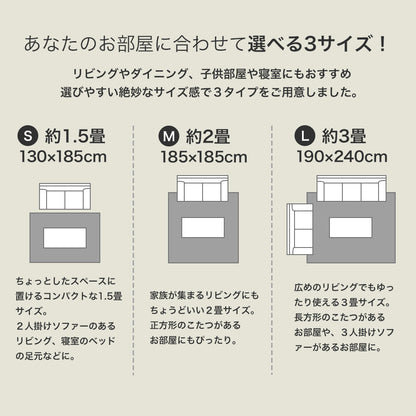 あなたのお部屋に合わせて選べる3サイズ！

リビングやダイニング、子供部屋や寝室にもおすすめ
選びやすい絶妙なサイズ感で３タイプをご用意しました。

S 約1.5畳
130×185cm

ちょっとしたスペースに置けるコンパクトな1.5畳サイズ。
２人掛けソファーのあるリビング、寝室のベッドの足元などに。

M 約2畳
185×185cm

家族が集まるリビングにもちょうどいい２畳サイズ。
正方形のこたつがあるお部屋にもぴったり。

L 約3畳
190×240cm

広めのリビングでもゆったり使える３畳サイズ。
長方形のこたつがあるお部屋や、３人掛けソファーがあるお部屋に。