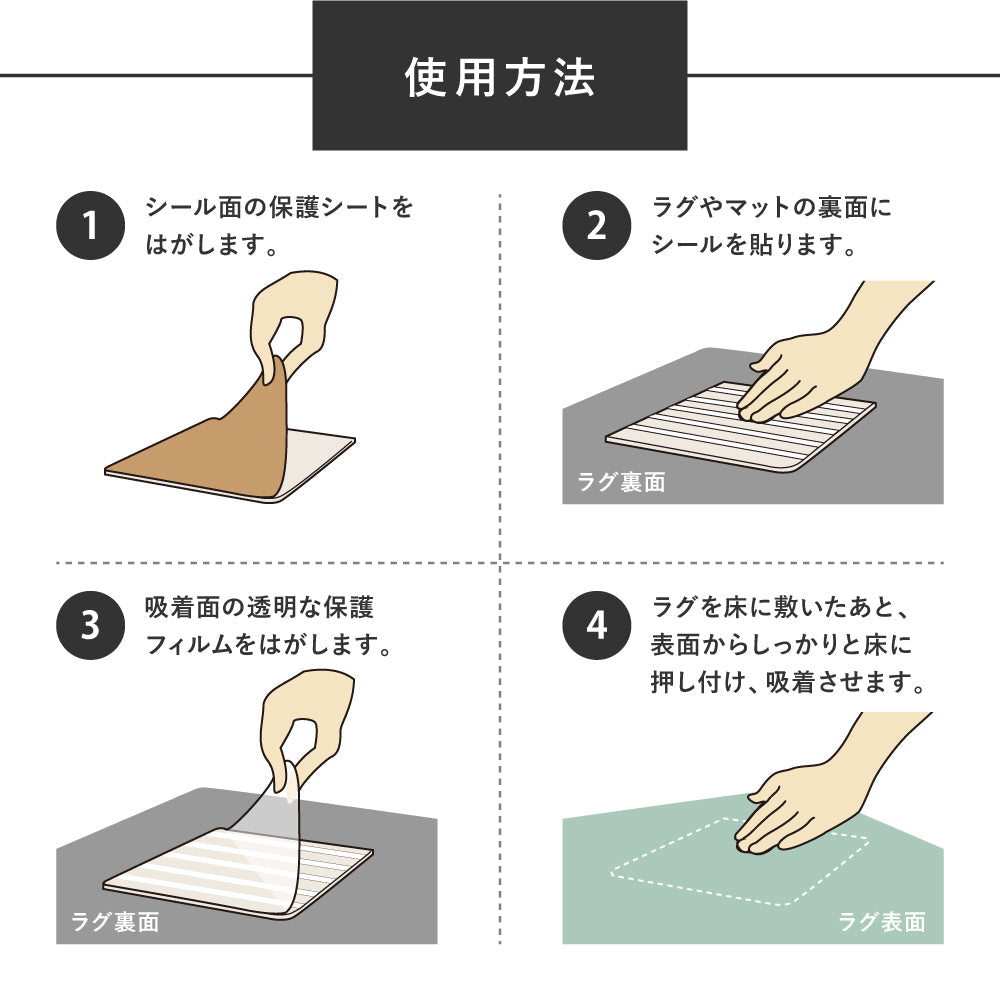 使用方法

1 シール面の保護シートをはがします。

2 ラグやマットの裏面にシールを貼ります。

ラグ裏面

3 吸着面の透明な保護フィルムをはがします。

ラグ裏面

4 ラグを床に敷いたあと、表面からしっかりと床に押し付け、吸着させます。

ラグ表面