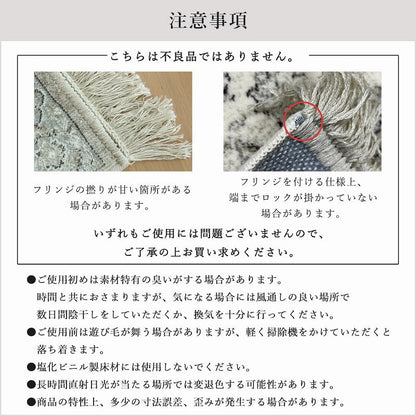 注意事項

こちらは不良品ではありません。

フリンジの撚りが甘い箇所がある場合があります。

フリンジを付ける仕様上、端までロックが掛かっていない場合があります。

いずれもご使用には問題ございませんので、ご了承の上お買い求めください。

●ご使用初めは素材特有の臭いがする場合があります。時間と共におさまりますが、気になる場合には風通しの良い場所で数日間陰干しをしていただくか、換気を十分に行ってください。

●ご使用前は遊び毛が舞う場合がありますが、軽く掃除機をかけていただくと落ち着きます。

●塩化ビニル製床材には使用しないでください。

●長時間直射日光が当たる場所では変退色する可能性があります。

●商品の特性上、多少の寸法誤差、歪みが発生する場合があります。